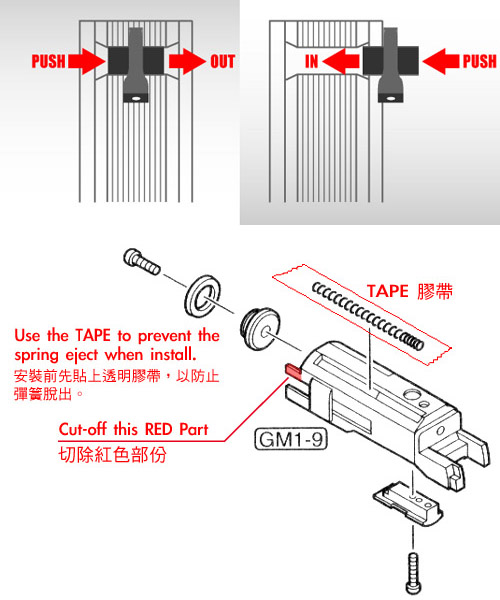 PUSH OUT

IN PUSH

TAPE 膠帶

Use the TAPE to prevent the spring eject when install.
安裝前先貼上透明膠帶，以防止彈簧脫出。

Cut-off this RED Part
切除紅色部份

GM1-9