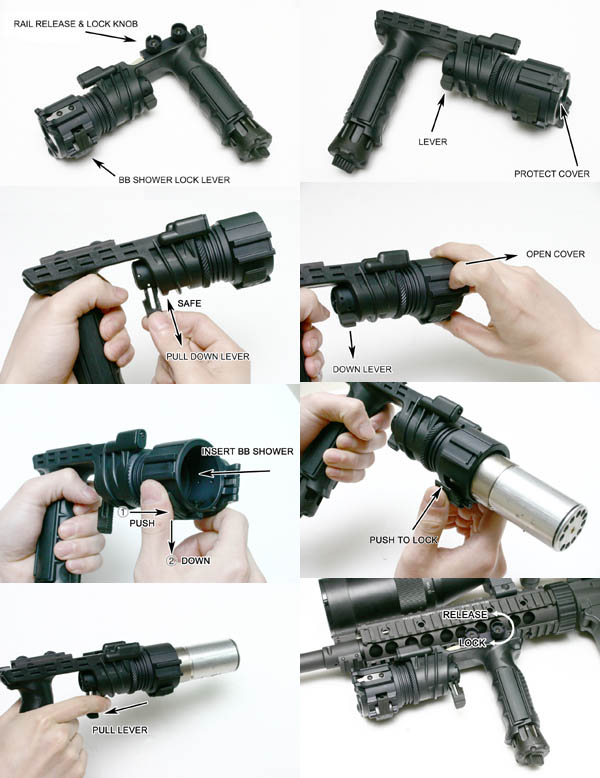 RAIL RELEASE & LOCK KNOB

BB SHOWER LOCK LEVER

LEVER

PROTECT COVER

SAFE

PULL DOWN LEVER

OPEN COVER

DOWN LEVER

INSERT BB SHOWER

① PUSH

② DOWN

PUSH TO LOCK

PULL LEVER

RELEASE

LOCK