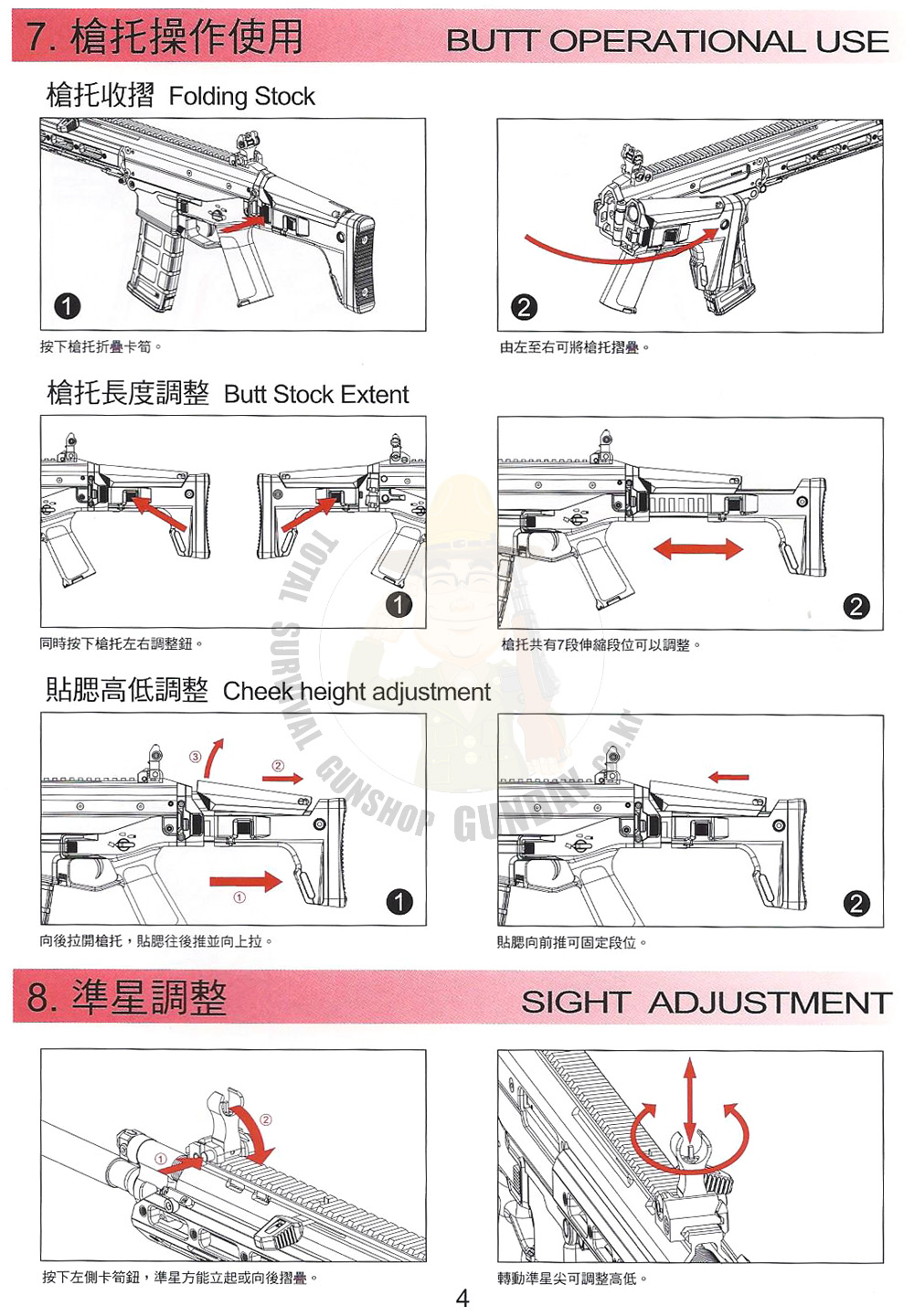 7. 槍托操作使用 BUTT OPERATIONAL USE

槍托收摺 Folding Stock

1

按下槍托折疊卡筍。

2

由左至右可將槍托摺疊。

槍托長度調整 Butt Stock Extent

1

同時按下槍托左右調整鈕。

2

槍托共有7段伸縮段位可以調整。

貼腮高低調整 Cheek height adjustment

③ ② ①

1

向後拉開槍托，貼腮往後推並向上拉。

2

貼腮向前推可固定段位。

TOTAL SURVIVAL GUNSHOP GUNDAY

8. 準星調整 SIGHT ADJUSTMENT

① ②

按下左側卡筍鈕，準星方能立起或向後摺疊。

轉動準星尖可調整高低。

4