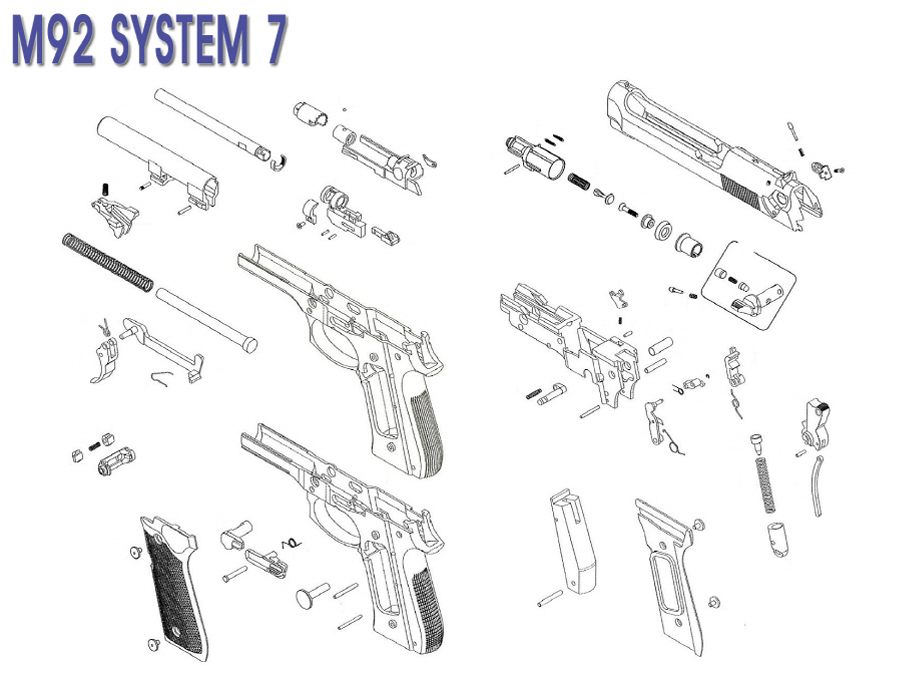 M92 SYSTEM 7