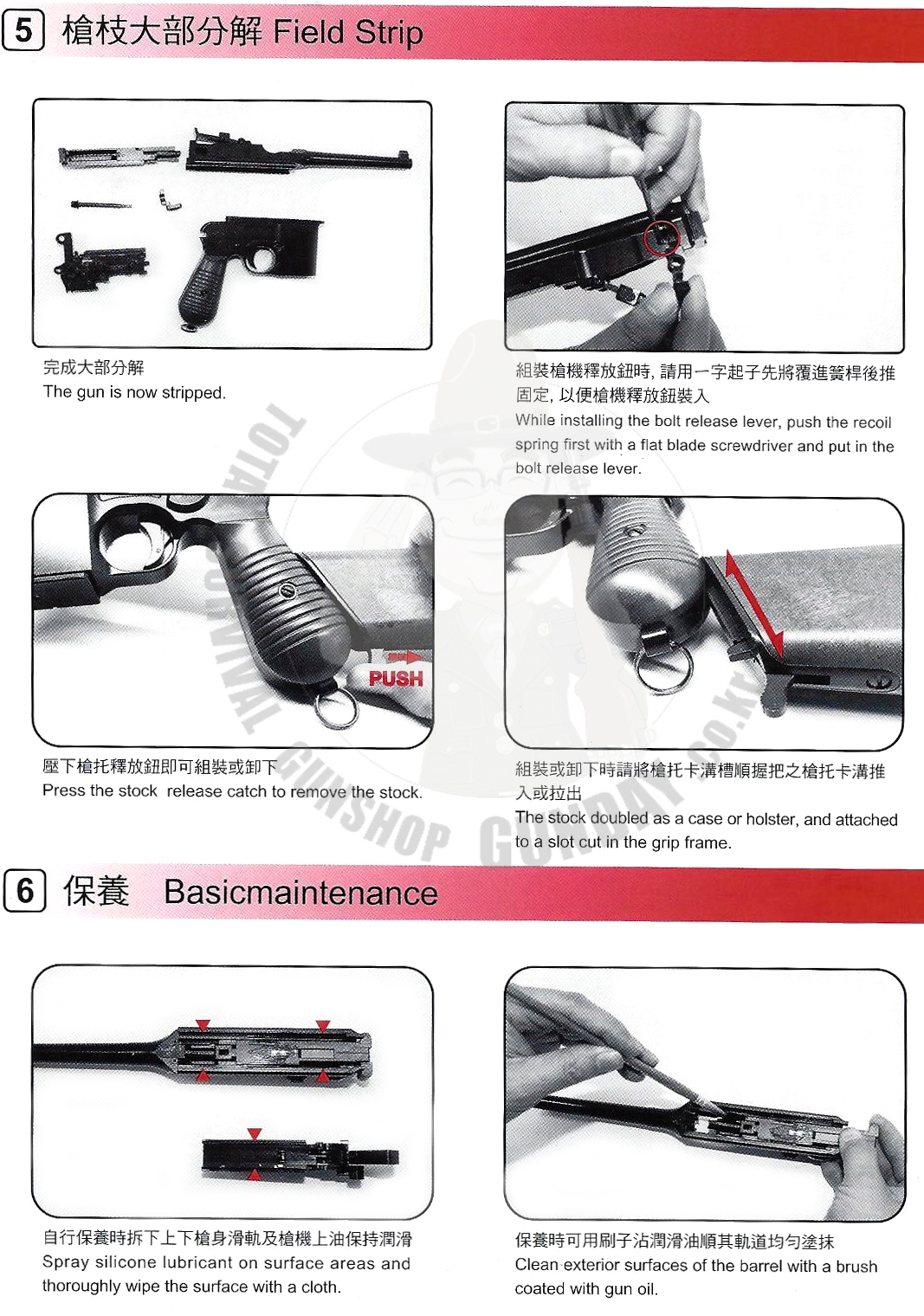 5 槍枝大部分解 Field Strip

完成大部分解
The gun is now stripped.

組裝槍機釋放鈕時, 請用一字起子先將覆進簧桿後推固定, 以便槍機釋放鈕裝入
While installing the bolt release lever, push the recoil spring first with a flat blade screwdriver and put in the bolt release lever.

PUSH

壓下槍托釋放鈕即可組裝或卸下
Press the stock release catch to remove the stock.

組裝或卸下時請將槍托卡溝槽順握把之槍托卡溝推入或拉出
The stock doubled as a case or holster, and attached to a slot cut in the grip frame.

TOTAL SURVIVAL GUNSHOP GUNDAY CO.KR

6 保養 Basicmaintenance

自行保養時拆下上下槍身滑軌及槍機上油保持潤滑
Spray silicone lubricant on surface areas and thoroughly wipe the surface with a cloth.

保養時可用刷子沾潤滑油順其軌道均勻塗抹
Clean exterior surfaces of the barrel with a brush coated with gun oil.