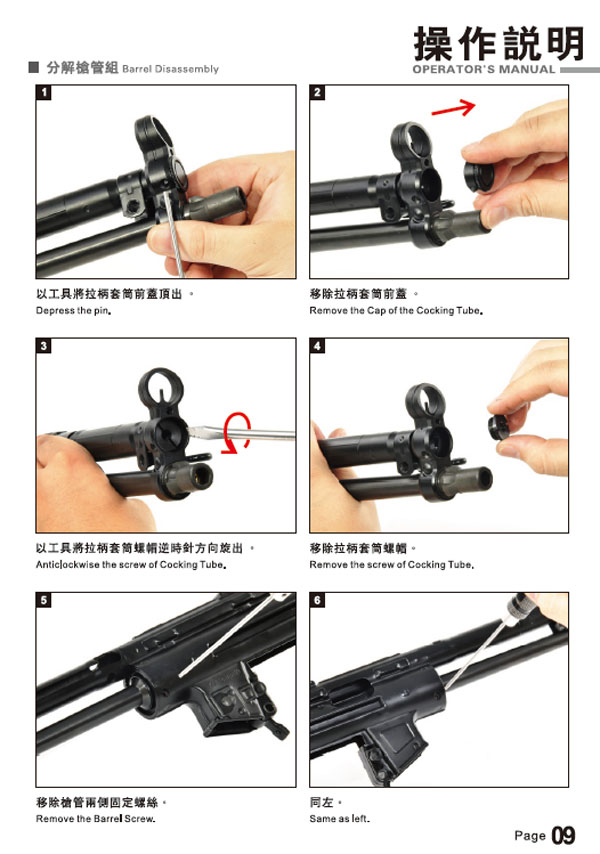 操作説明
OPERATOR'S MANUAL

分解槍管組 Barrel Disassembly

1

以工具將拉柄套筒前蓋頂出 。
Depress the pin.

2

移除拉柄套筒前蓋 。
Remove the Cap of the Cocking Tube.

3

以工具將拉柄套筒螺帽逆時針方向旋出 。
Anticlockwise the screw of Cocking Tube.

4

移除拉柄套筒螺帽。
Remove the screw of Cocking Tube.

5

移除槍管兩側固定螺絲。
Remove the Barrel Screw.

6

同左。
Same as left.

Page 09