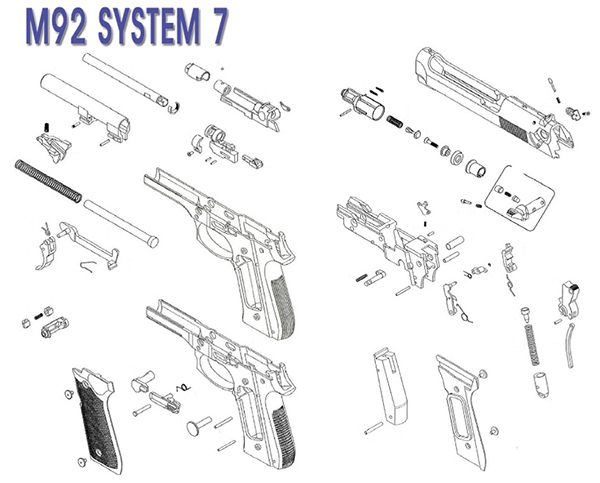 M92 SYSTEM 7