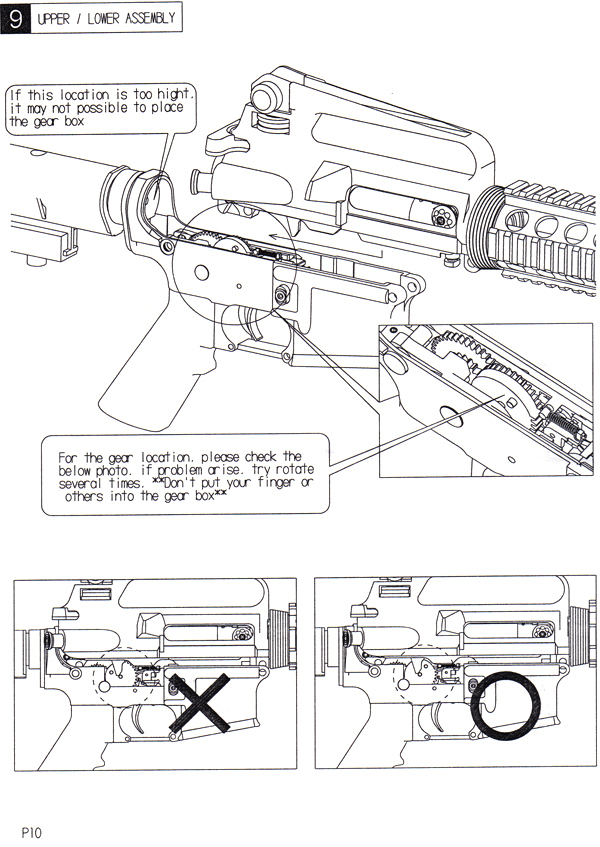 9 UPPER / LOWER ASSEMBLY

If this location is too hight. it may not possible to place the gear box

For the gear location. please check the below photo. if problem arise. try rotate several times. **Don't put your finger or others into the gear box**

P10