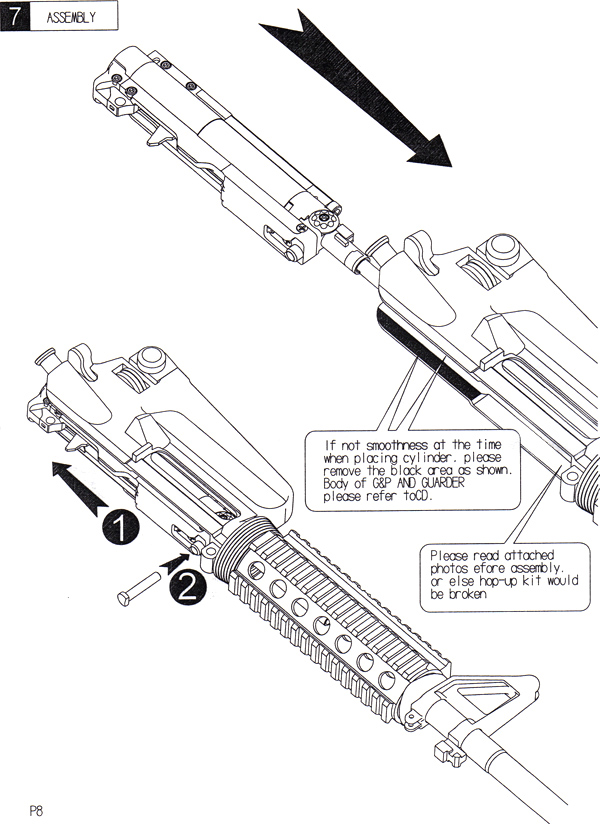 7 ASSEMBLY

If not smoothness at the time when placing cylinder. please remove the black area as shown. Body of G&P AND GUARDER please refer toCD.

Please read attached photos efore assembly. or else hop-up kit would be broken

1

2

P8